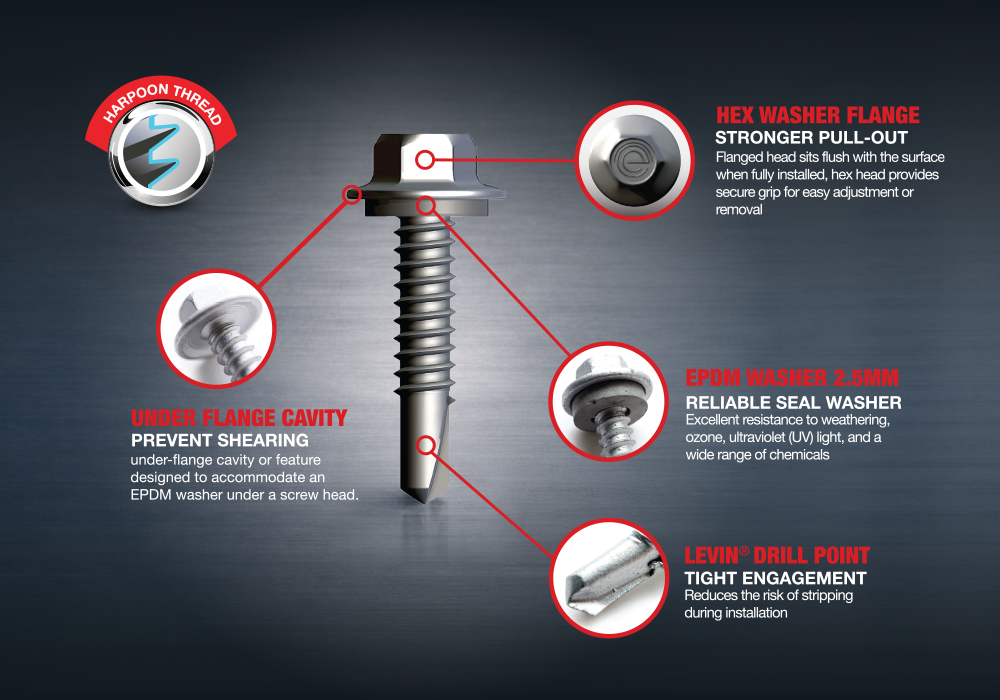 HARPOON THREAD

HEX WASHER FLANGE
STRONGER PULL-OUT
Flanged head sits flush with the surface when fully installed, hex head provides secure grip for easy adjustment or removal

UNDER FLANGE CAVITY
PREVENT SHEARING
under-flange cavity or feature designed to accommodate an EPDM washer under a screw head.

EPDM WASHER 2.5MM
RELIABLE SEAL WASHER
Excellent resistance to weathering, ozone, ultraviolet (UV) light, and a wide range of chemicals

LEVIN® DRILL POINT
TIGHT ENGAGEMENT
Reduces the risk of stripping during installation