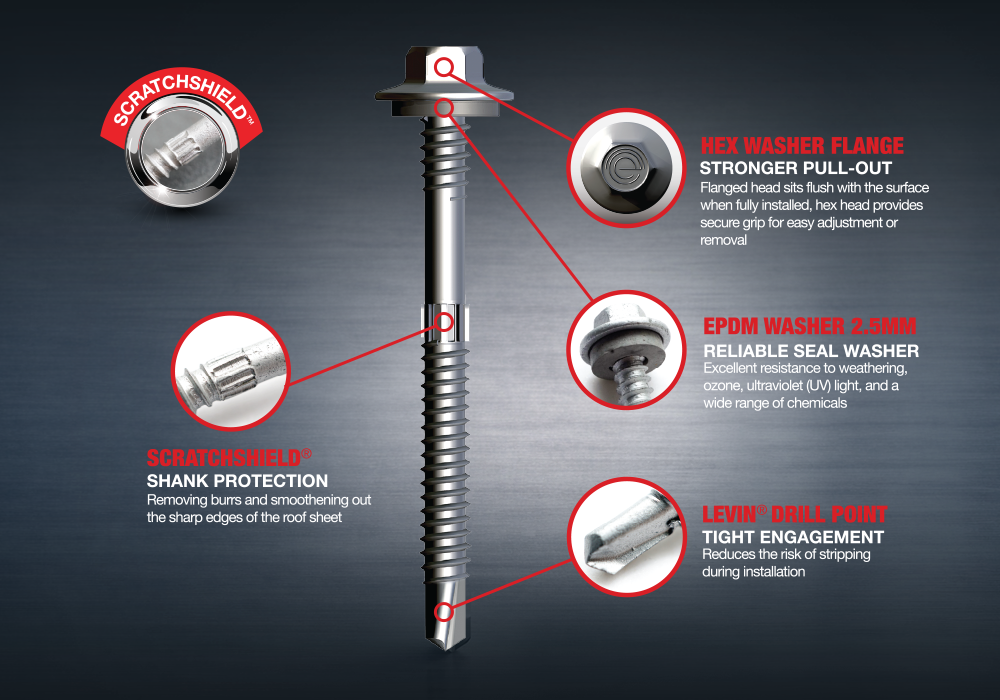 SCRATCHSHIELD™

HEX WASHER FLANGE
STRONGER PULL-OUT
Flanged head sits flush with the surface when fully installed, hex head provides secure grip for easy adjustment or removal

EPDM WASHER 2.5MM
RELIABLE SEAL WASHER
Excellent resistance to weathering, ozone, ultraviolet (UV) light, and a wide range of chemicals

SCRATCHSHIELD®
SHANK PROTECTION
Removing burrs and smoothening out the sharp edges of the roof sheet

LEVIN® DRILL POINT
TIGHT ENGAGEMENT
Reduces the risk of stripping during installation