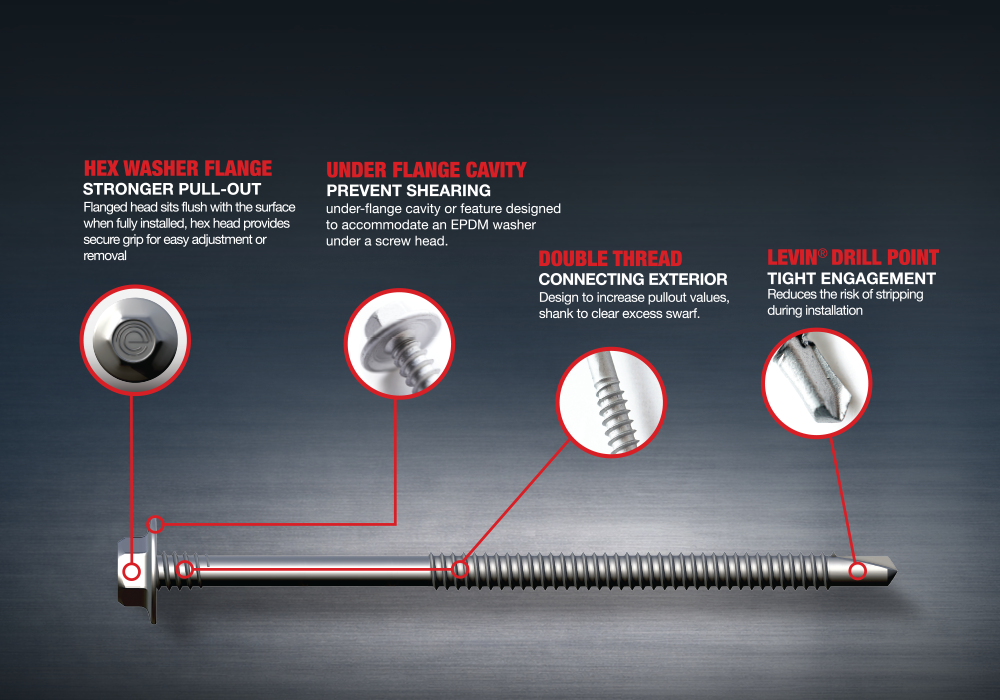 HEX WASHER FLANGE
STRONGER PULL-OUT
Flanged head sits flush with the surface when fully installed, hex head provides secure grip for easy adjustment or removal

UNDER FLANGE CAVITY
PREVENT SHEARING
under-flange cavity or feature designed to accommodate an EPDM washer under a screw head.

DOUBLE THREAD
CONNECTING EXTERIOR
Design to increase pullout values, shank to clear excess swarf.

LEVIN® DRILL POINT
TIGHT ENGAGEMENT
Reduces the risk of stripping during installation