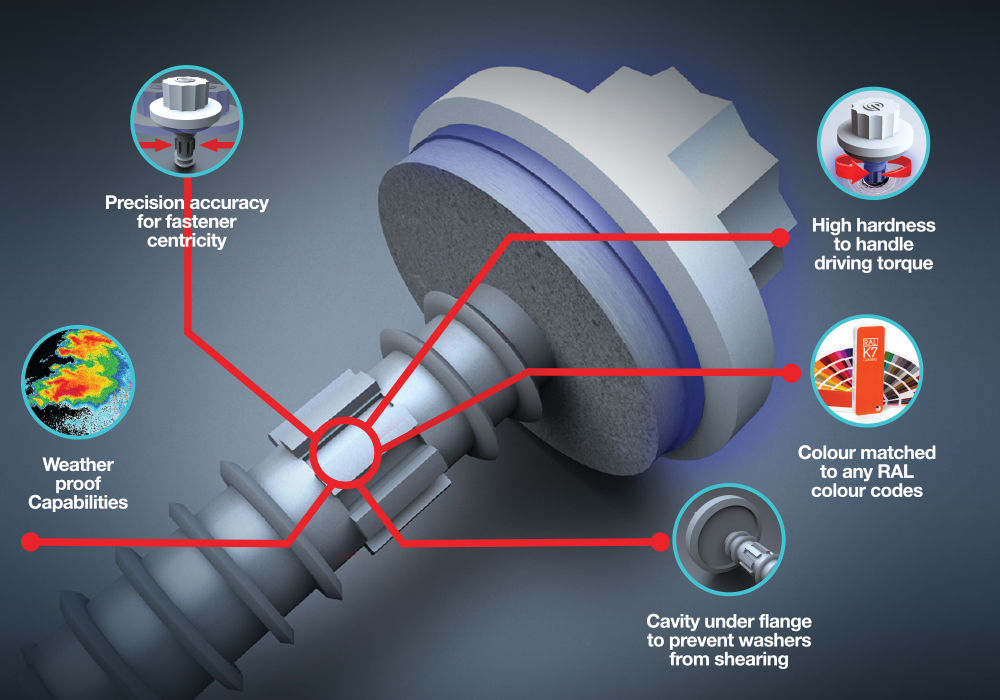 Precision accuracy for fastener centricity

High hardness to handle driving torque

Weather proof Capabilities

RAL K7

Colour matched to any RAL colour codes

Cavity under flange to prevent washers from shearing