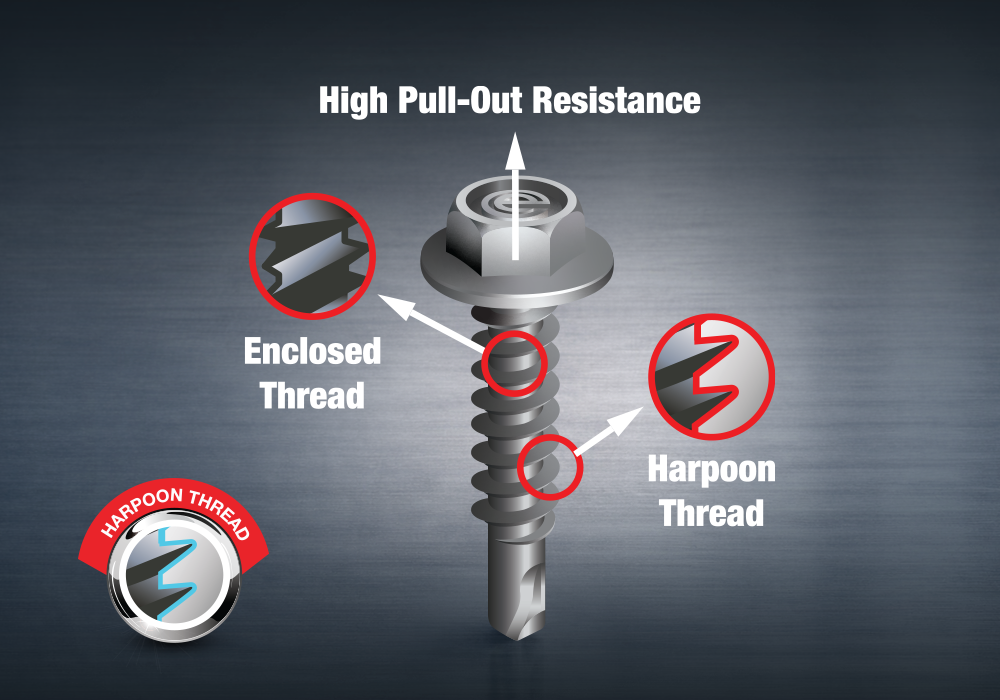 High Pull-Out Resistance

Enclosed Thread

Harpoon Thread

HARPOON THREAD